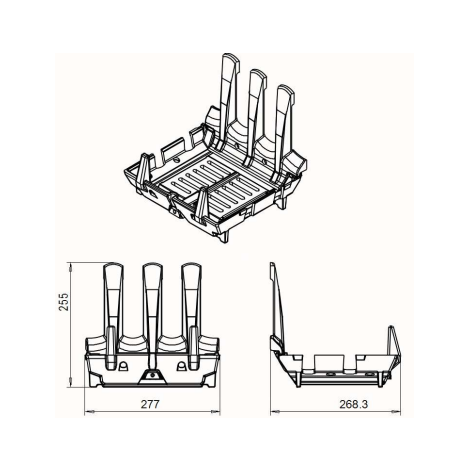 255

277

268.3